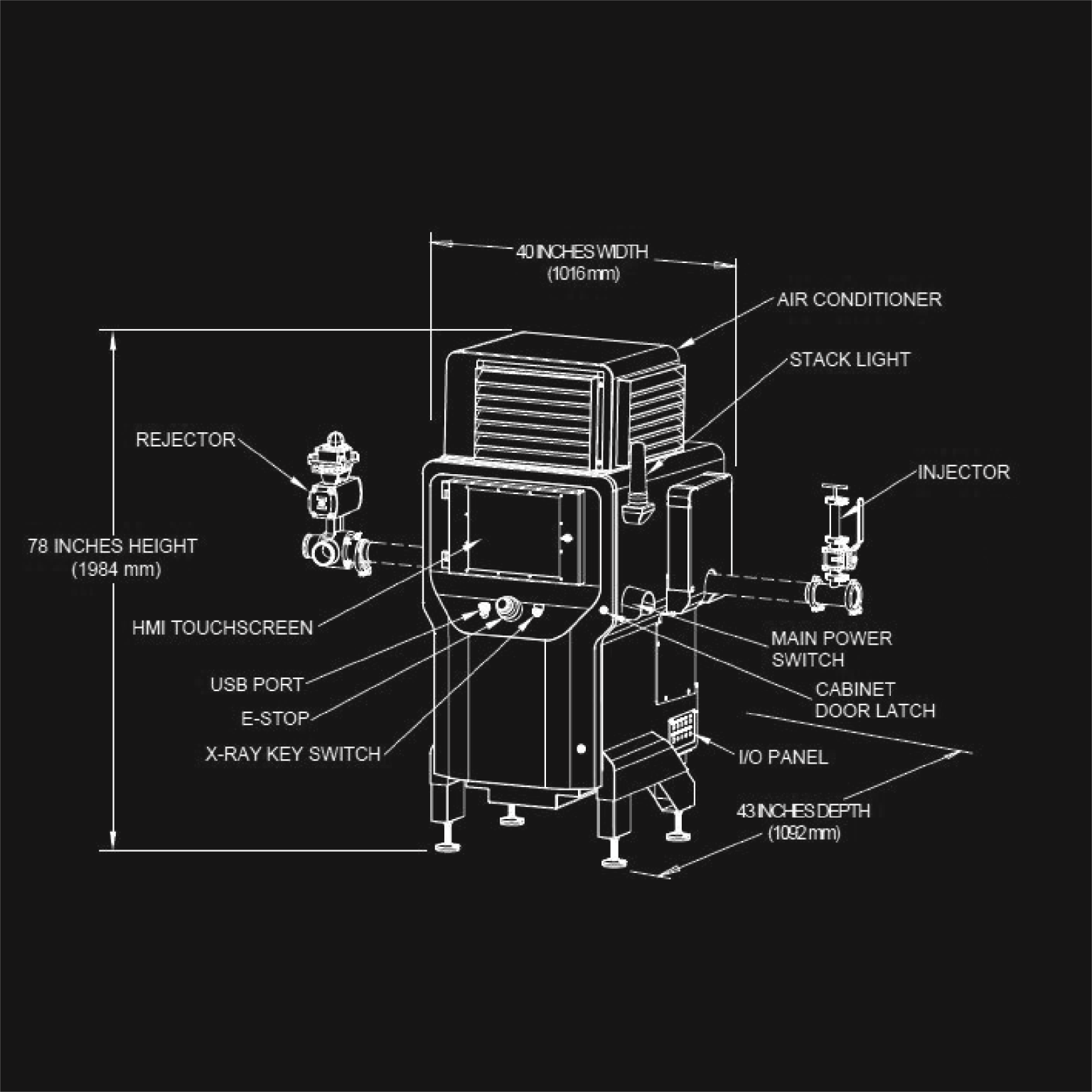 40 INCHES WIDTH
(1016 mm)

AIR CONDITIONER

STACK LIGHT

REJECTOR

INJECTOR

78 INCHES HEIGHT
(1984 mm)

HMI TOUCHSCREEN

MAIN POWER
SWITCH

USB PORT

CABINET
DOOR LATCH

E-STOP

X-RAY KEY SWITCH

I/O PANEL

43 INCHES DEPTH
(1092 mm)